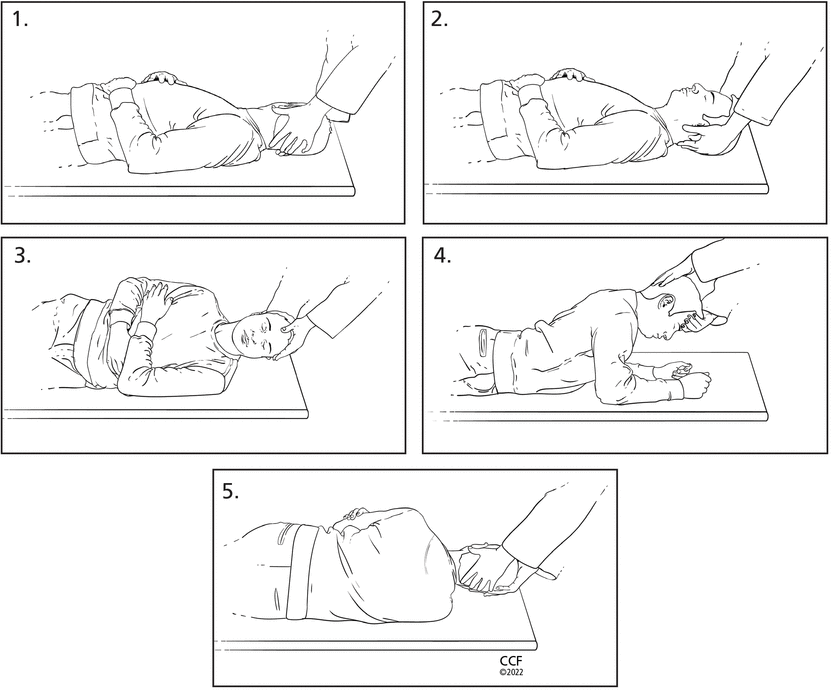 1.

2.

3.

4.

5.

CCF
©2022